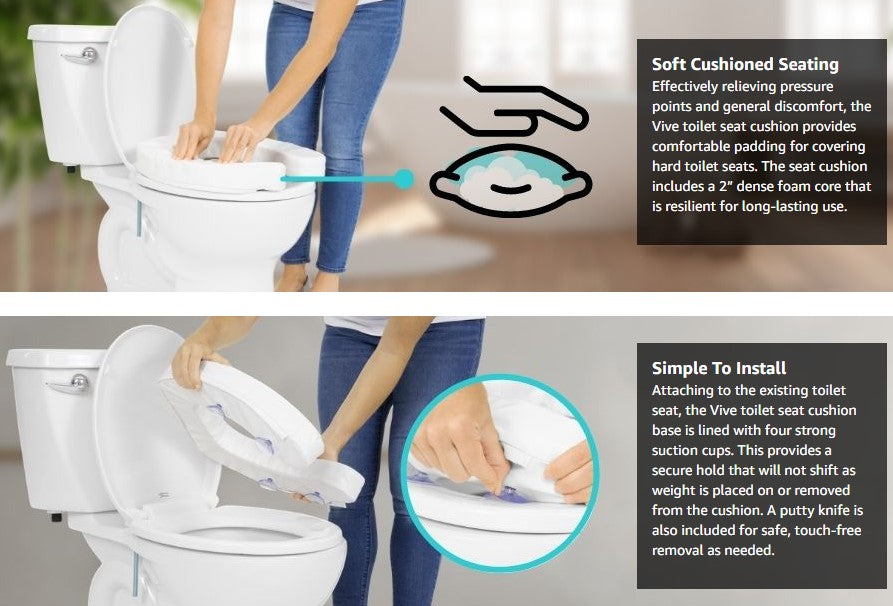 Soft Cushioned Seating
Effectively relieving pressure points and general discomfort, the Vive toilet seat cushion provides comfortable padding for covering hard toilet seats. The seat cushion includes a 2" dense foam core that is resilient for long-lasting use.

Simple To Install
Attaching to the existing toilet seat, the Vive toilet seat cushion base is lined with four strong suction cups. This provides a secure hold that will not shift as weight is placed on or removed from the cushion. A putty knife is also included for safe, touch-free removal as needed.