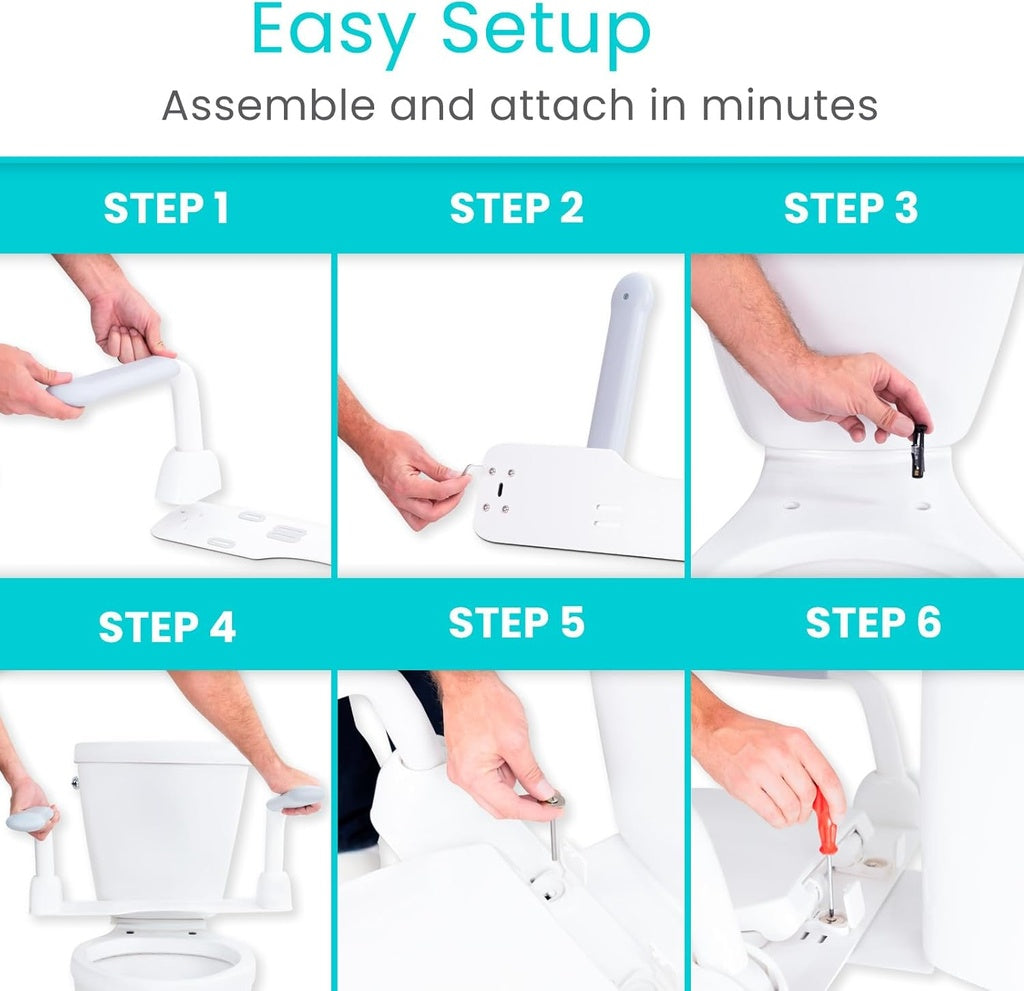 Easy Setup
Assemble and attach in minutes

STEP 1

STEP 2

STEP 3

STEP 4

STEP 5

STEP 6