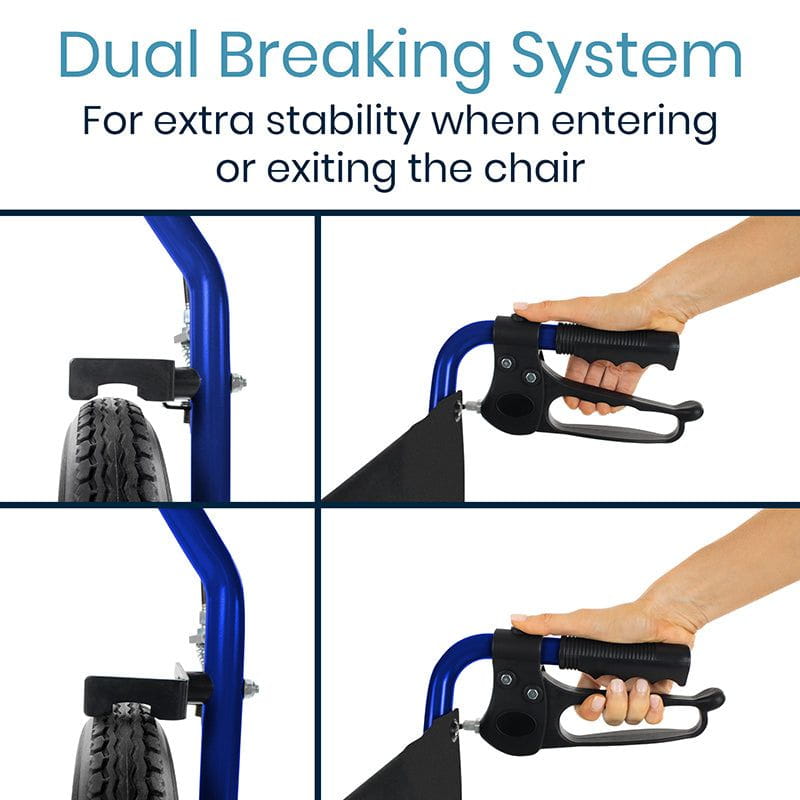 Dual Breaking System

For extra stability when entering or exiting the chair