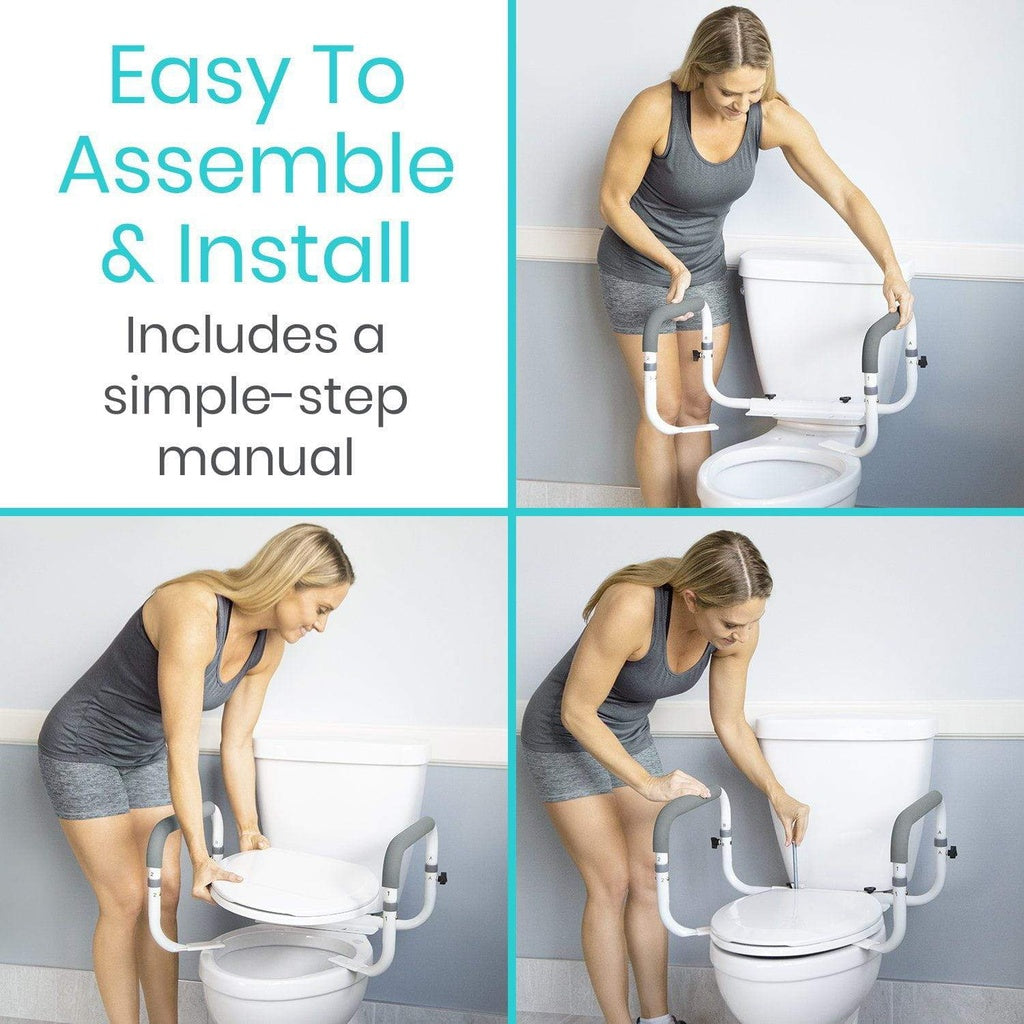 Easy To Assemble & Install

Includes a simple-step manual