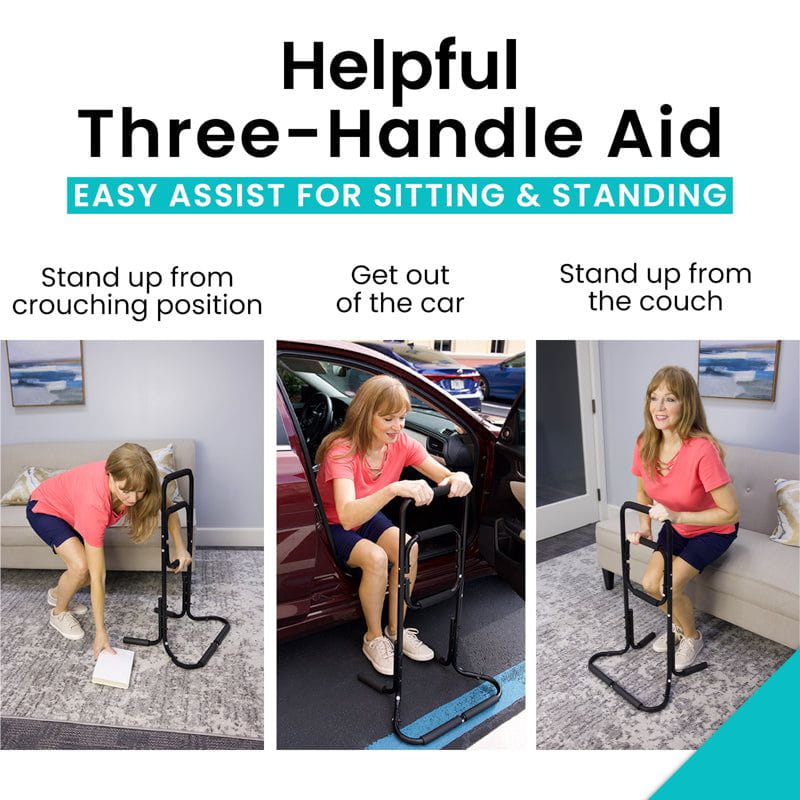 Helpful
Three-Handle Aid

EASY ASSIST FOR SITTING & STANDING

Stand up from crouching position

Get out of the car

Stand up from the couch