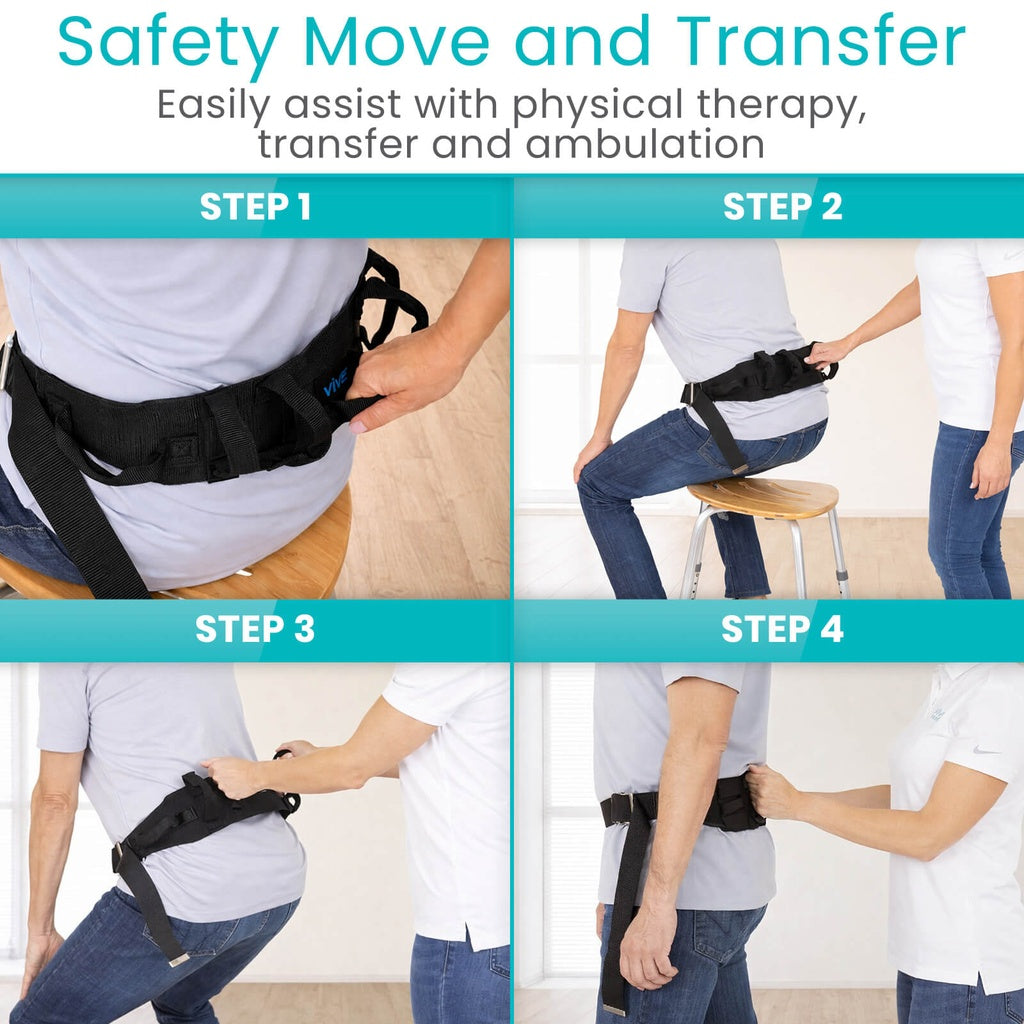 Safety Move and Transfer

Easily assist with physical therapy, transfer and ambulation

STEP 1

VIVE

STEP 2

STEP 3

STEP 4