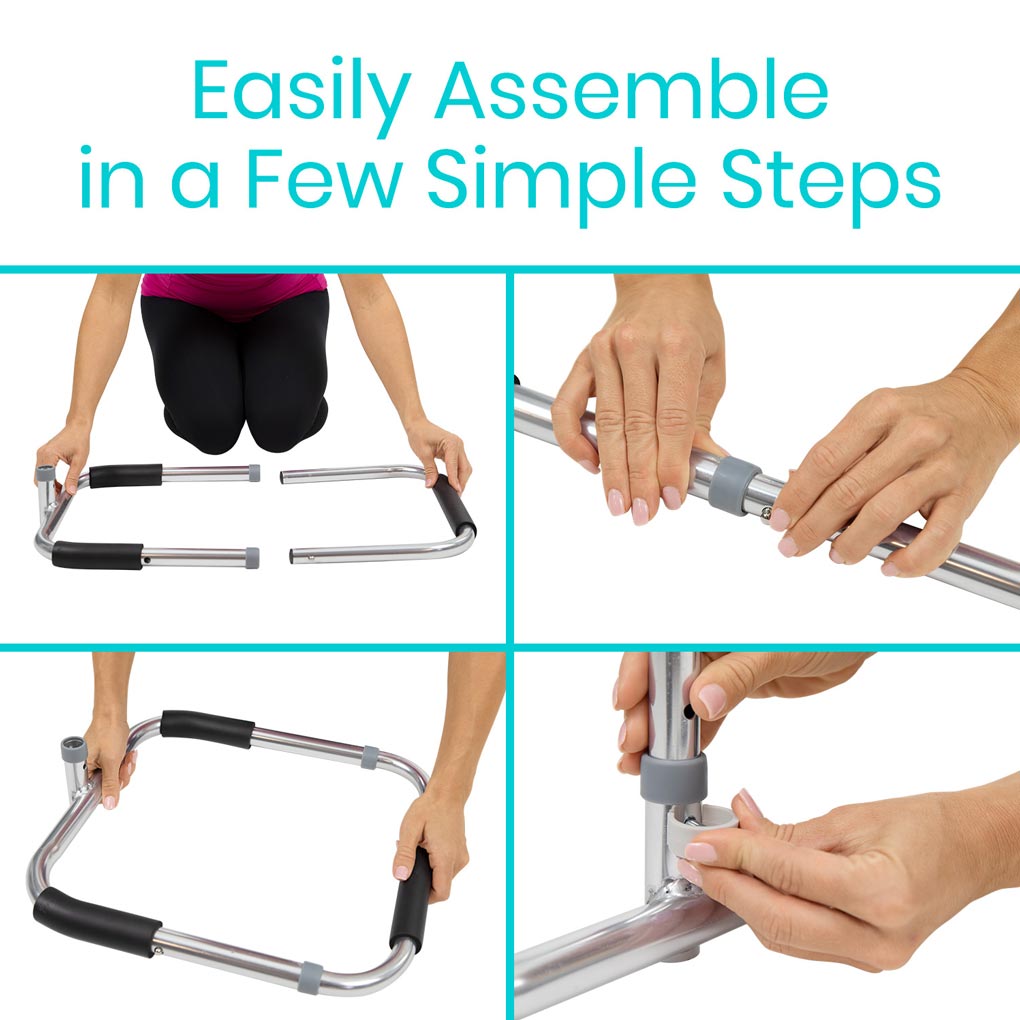 Easily Assemble in a Few Simple Steps